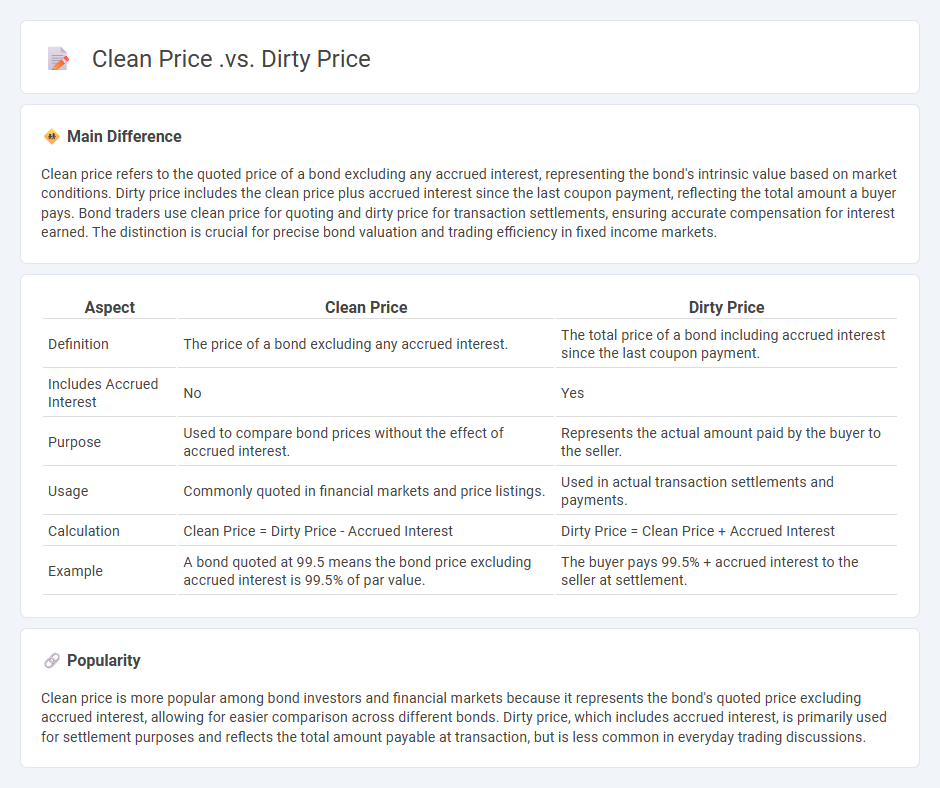 Clean Price .vs. Dirty Price

Main Difference

Clean price refers to the quoted price of a bond excluding any accrued interest, representing the bond's intrinsic value based on market conditions. Dirty price includes the clean price plus accrued interest since the last coupon payment, reflecting the total amount a buyer pays. Bond traders use clean price for quoting and dirty price for transaction settlements, ensuring accurate compensation for interest earned. The distinction is crucial for precise bond valuation and trading efficiency in fixed income markets.

| Aspect | Clean Price | Dirty Price |
|---|---|---|
| Definition | The price of a bond excluding any accrued interest. | The total price of a bond including accrued interest since the last coupon payment. |
| Includes Accrued Interest | No | Yes |
| Purpose | Used to compare bond prices without the effect of accrued interest. | Represents the actual amount paid by the buyer to the seller. |
| Usage | Commonly quoted in financial markets and price listings. | Used in actual transaction settlements and payments. |
| Calculation | Clean Price = Dirty Price - Accrued Interest | Dirty Price = Clean Price + Accrued Interest |
| Example | A bond quoted at 99.5 means the bond price excluding accrued interest is 99.5% of par value. | The buyer pays 99.5% + accrued interest to the seller at settlement. |

Popularity

Clean price is more popular among bond investors and financial markets because it represents the bond's quoted price excluding accrued interest, allowing for easier comparison across different bonds. Dirty price, which includes accrued interest, is primarily used for settlement purposes and reflects the total amount payable at transaction, but is less common in everyday trading discussions.