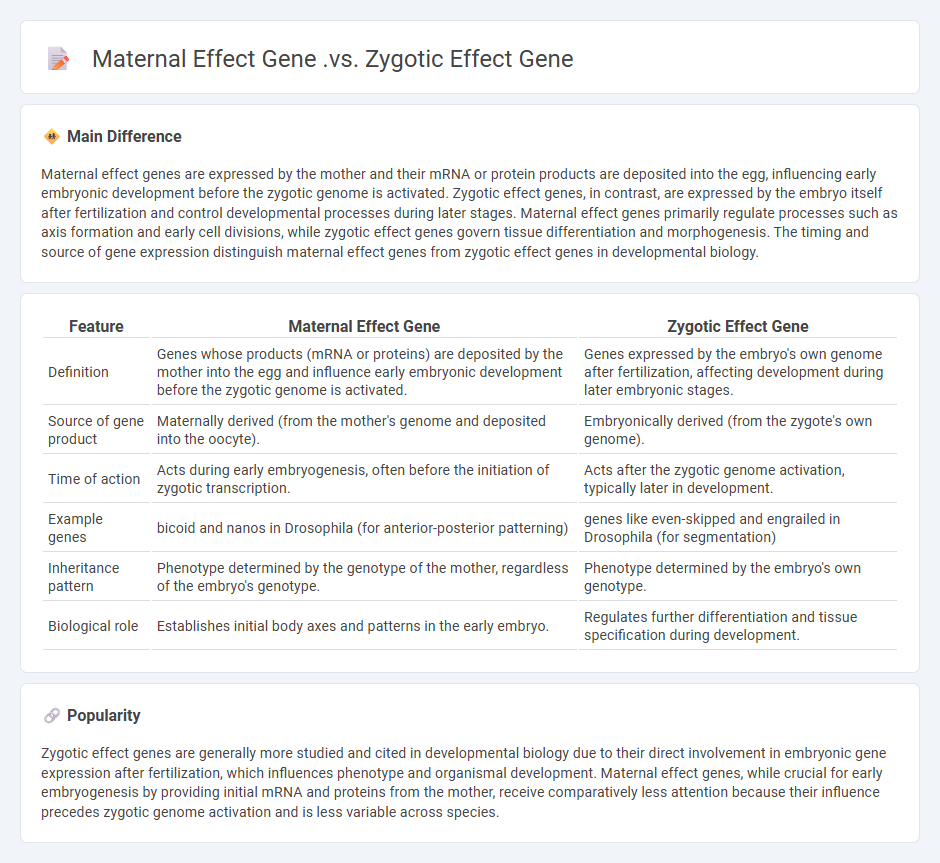 Maternal Effect Gene .vs. Zygotic Effect Gene

Main Difference

Maternal effect genes are expressed by the mother and their mRNA or protein products are deposited into the egg, influencing early embryonic development before the zygotic genome is activated. Zygotic effect genes, in contrast, are expressed by the embryo itself after fertilization and control developmental processes during later stages. Maternal effect genes primarily regulate processes such as axis formation and early cell divisions, while zygotic effect genes govern tissue differentiation and morphogenesis. The timing and source of gene expression distinguish maternal effect genes from zygotic effect genes in developmental biology.

| Feature | Maternal Effect Gene | Zygotic Effect Gene |
|---|---|---|
| Definition | Genes whose products (mRNA or proteins) are deposited by the mother into the egg and influence early embryonic development before the zygotic genome is activated. | Genes expressed by the embryo's own genome after fertilization, affecting development during later embryonic stages. |
| Source of gene product | Maternally derived (from the mother's genome and deposited into the oocyte). | Embryonically derived (from the zygote's own genome). |
| Time of action | Acts during early embryogenesis, often before the initiation of zygotic transcription. | Acts after the zygotic genome activation, typically later in development. |
| Example genes | bicoid and nanos in Drosophila (for anterior-posterior patterning) | genes like even-skipped and engrailed in Drosophila (for segmentation) |
| Inheritance pattern | Phenotype determined by the genotype of the mother, regardless of the embryo's genotype. | Phenotype determined by the embryo's own genotype. |
| Biological role | Establishes initial body axes and patterns in the early embryo. | Regulates further differentiation and tissue specification during development. |

Popularity

Zygotic effect genes are generally more studied and cited in developmental biology due to their direct involvement in embryonic gene expression after fertilization, which influences phenotype and organismal development. Maternal effect genes, while crucial for early embryogenesis by providing initial mRNA and proteins from the mother, receive comparatively less attention because their influence precedes zygotic genome activation and is less variable across species.